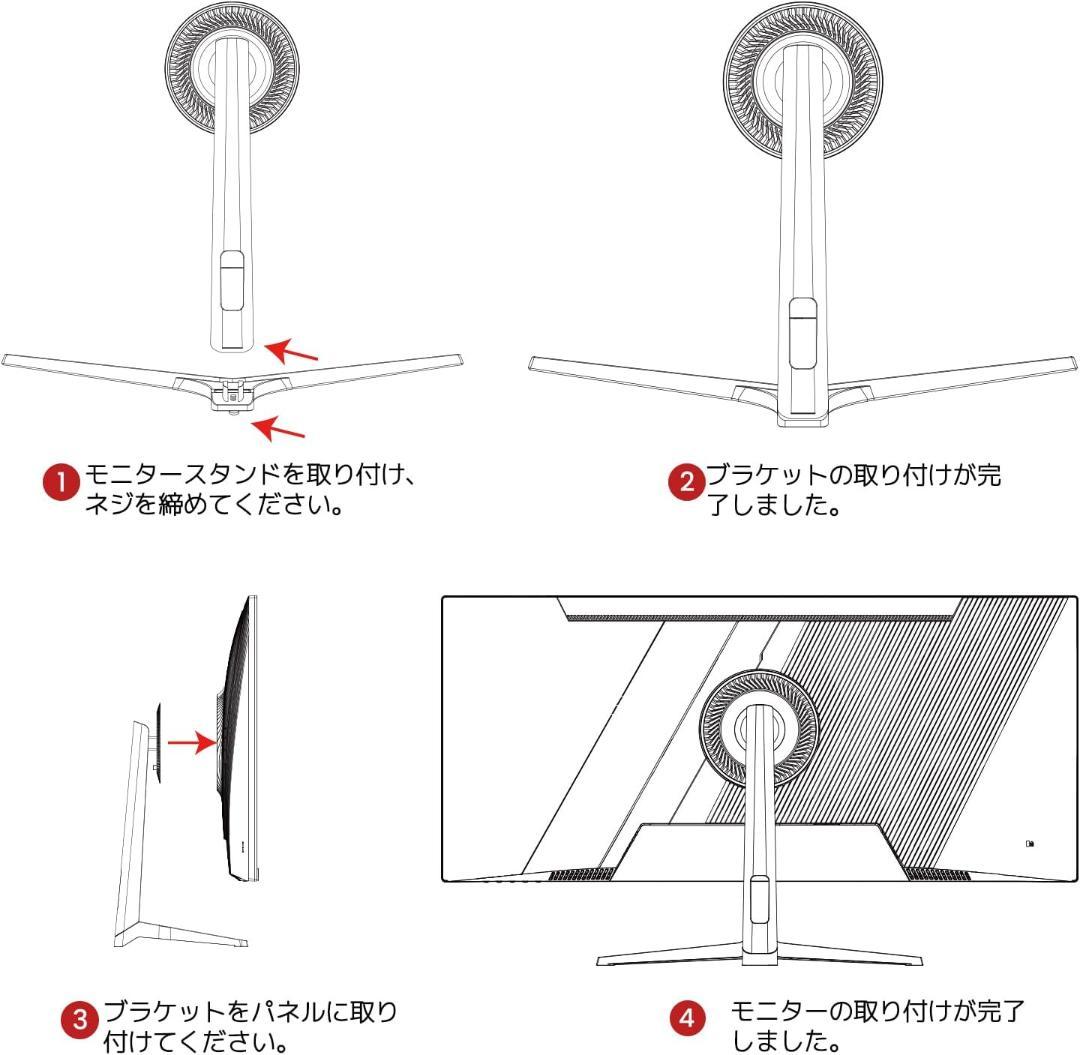 1 モニタースタンドを取り付け、ネジを締めてください。

2 ブラケットの取り付けが完了しました。

3 ブラケットをパネルに取り付けてください。

4 モニターの取り付けが完了しました。