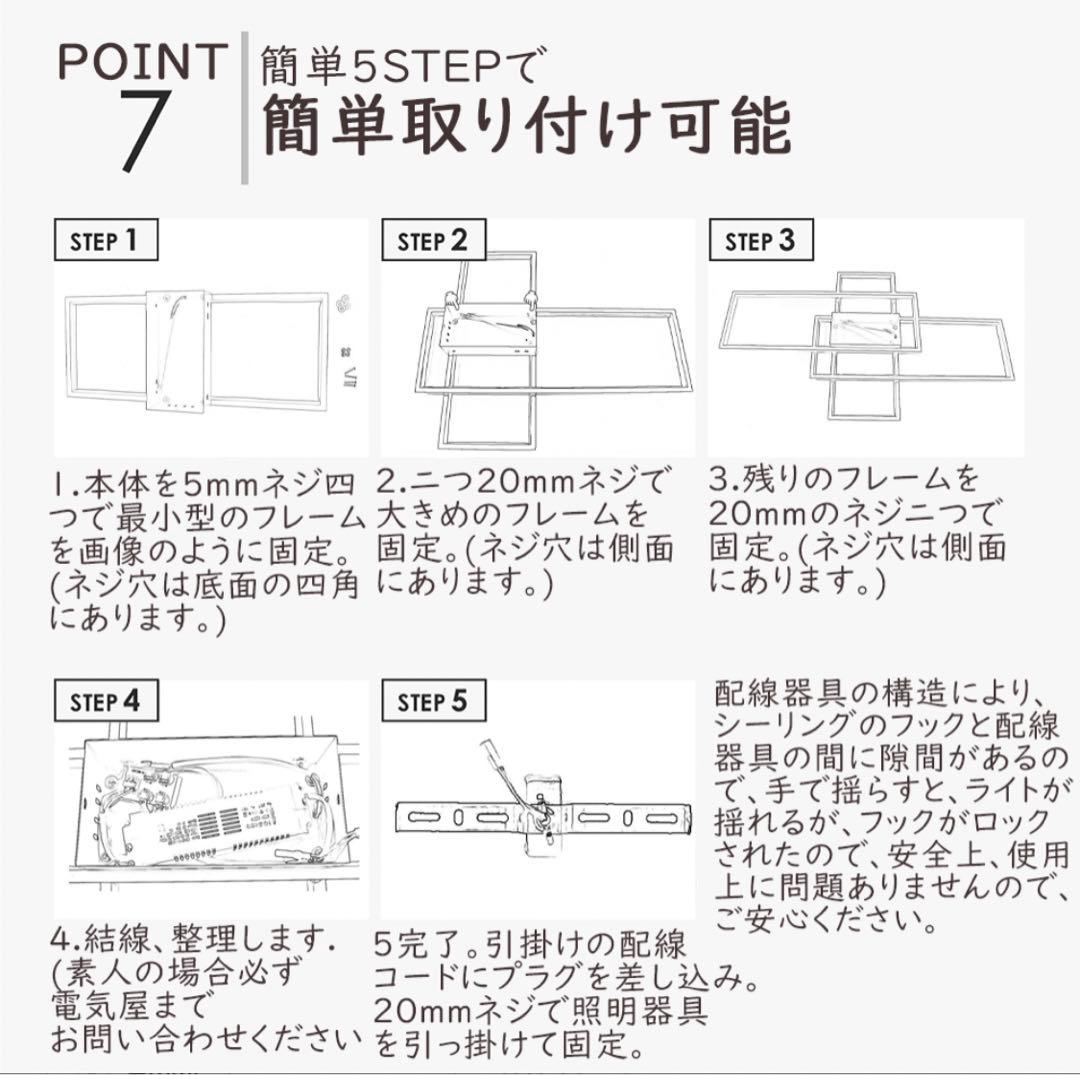 POINT 7

簡単5STEPで
簡単取り付け可能

STEP 1

1.本体を5mmネジ四つで最小型のフレームを画像のように固定。(ネジ穴は底面の四角にあります。)

STEP 2

2.二つ20mmネジで大きめのフレームを固定。(ネジ穴は側面にあります。)

STEP 3

3.残りのフレームを20mmのネジ二つで固定。(ネジ穴は側面にあります。)

STEP 4

4.結線、整理します.(素人の場合必ず電気屋までお問い合わせください

STEP 5

5完了。引掛けの配線コードにプラグを差し込み。20mmネジで照明器具を引っ掛けて固定。

配線器具の構造により、シーリングのフックと配線器具の間に隙間があるので、手で揺らすと、ライトが揺れるが、フックがロックされたので、安全上、使用上に問題ありませんので、ご安心ください。