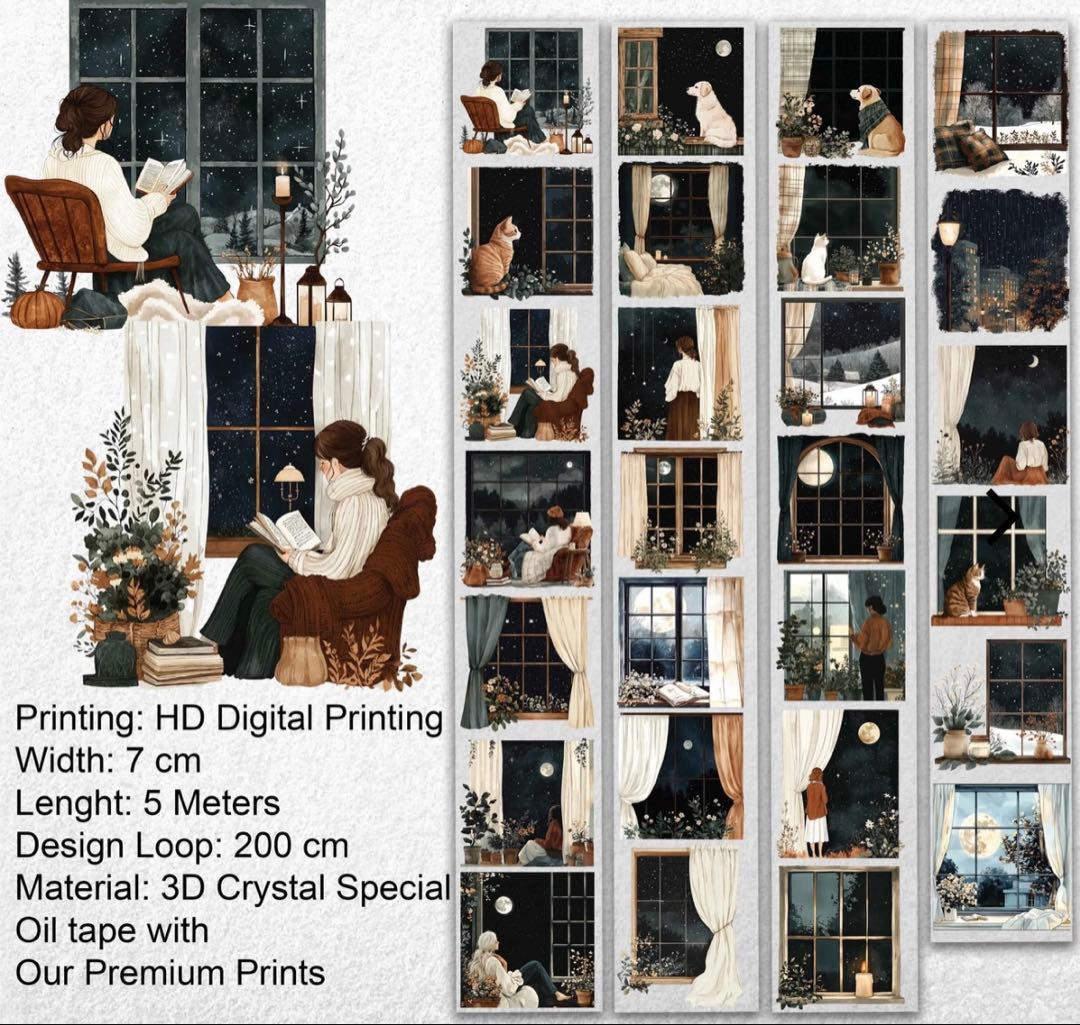 Printing: HD Digital Printing
Width: 7 cm
Lenght: 5 Meters
Design Loop: 200 cm
Material: 3D Crystal Special Oil tape with Our Premium Prints