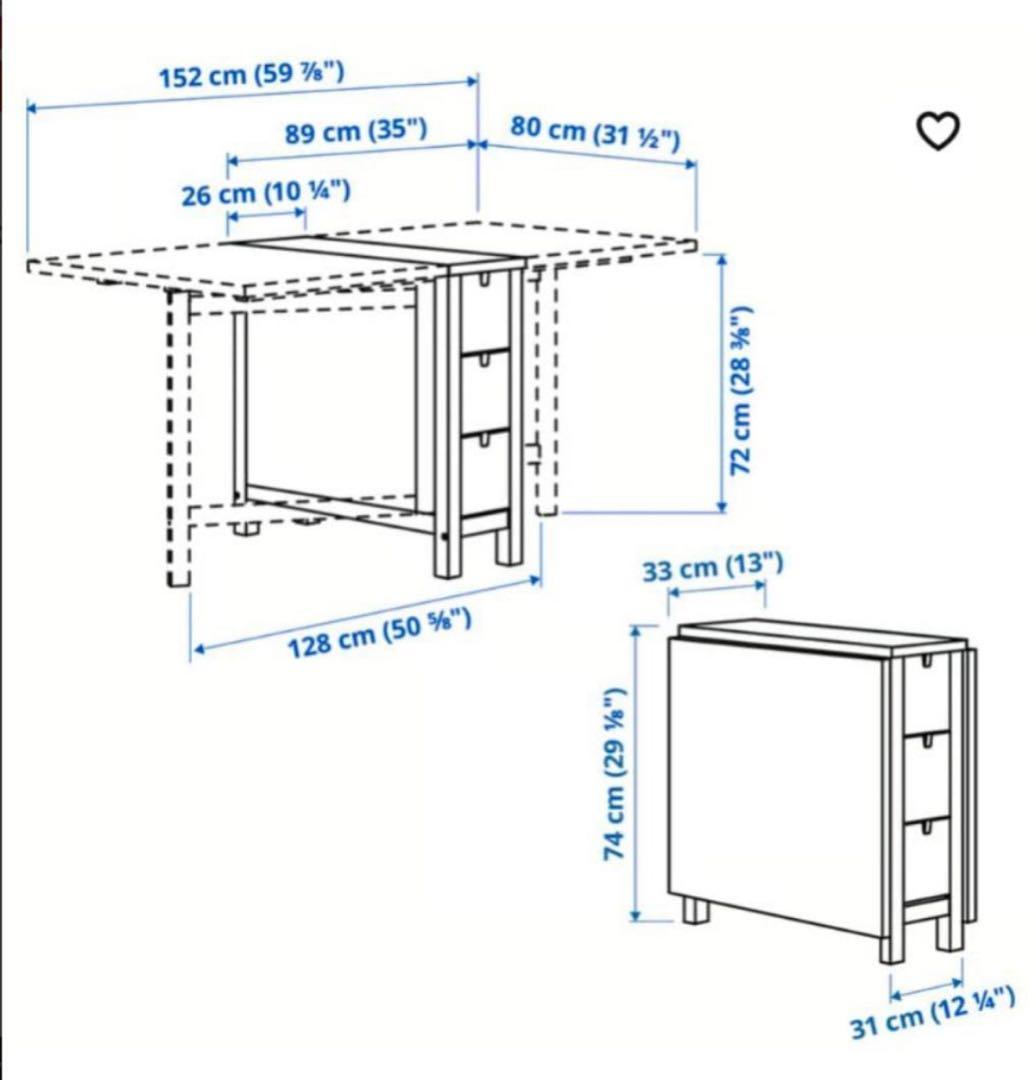 152 cm (59 ⅞")
89 cm (35")
80 cm (31 ½")
26 cm (10 ¼")
72 cm (28 ⅜")
128 cm (50 ⅝")
33 cm (13")
74 cm (29 ⅛")
31 cm (12 ¼")