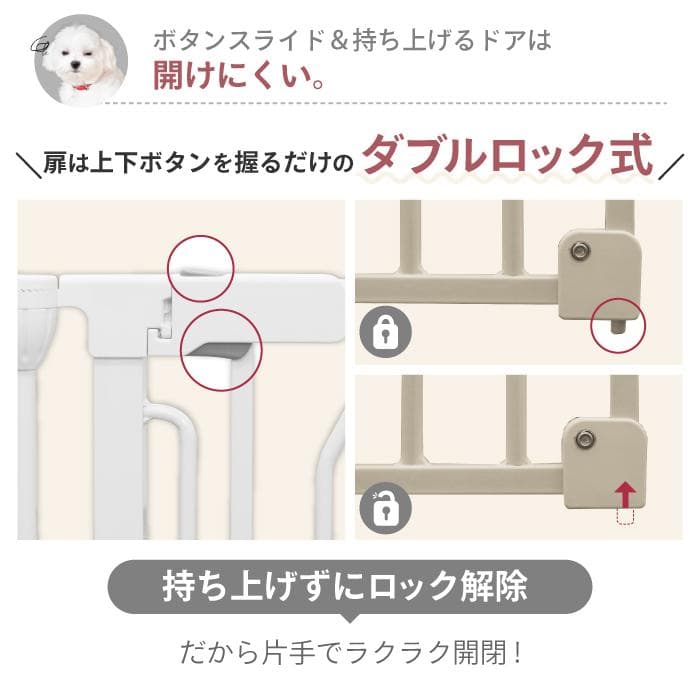 ボタンスライド＆持ち上げるドアは
開けにくい。

＼扉は上下ボタンを握るだけのダブルロック式／

持ち上げずにロック解除

だから片手でラクラク開閉！