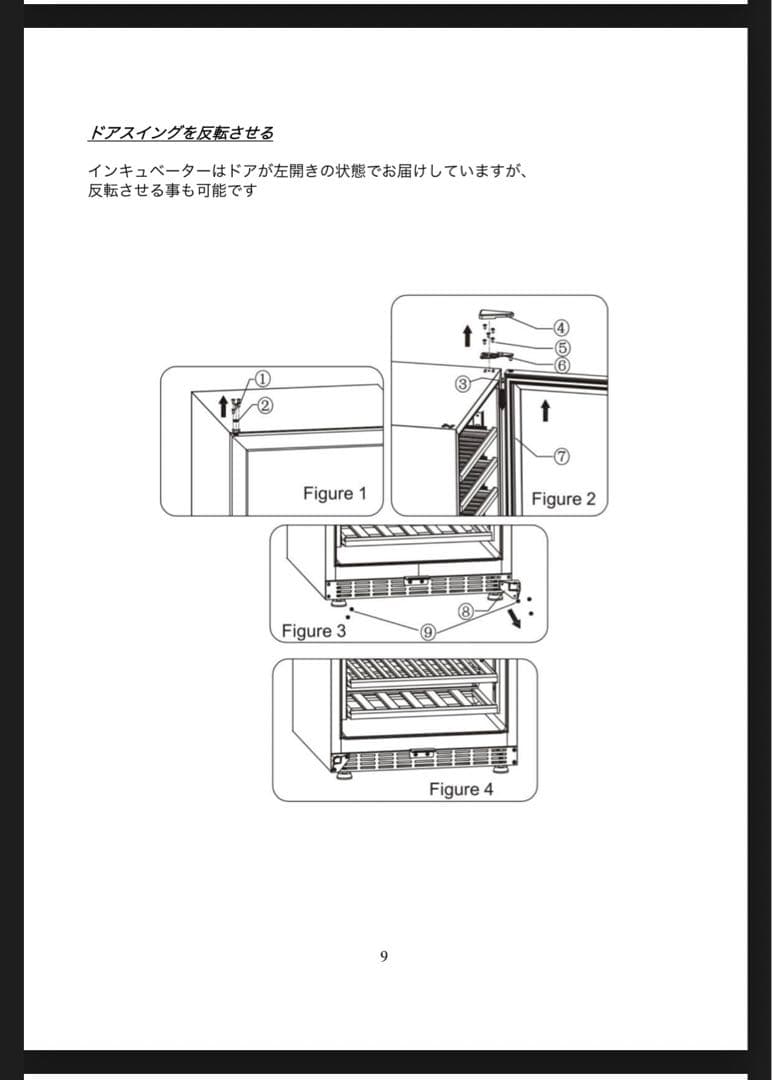 ドアスイングを反転させる

インキュベーターはドアが左開きの状態でお届けしていますが、反転させる事も可能です

①
②
Figure 1

④
⑤
⑥
③
⑦
Figure 2

⑧
⑨
Figure 3

Figure 4

9