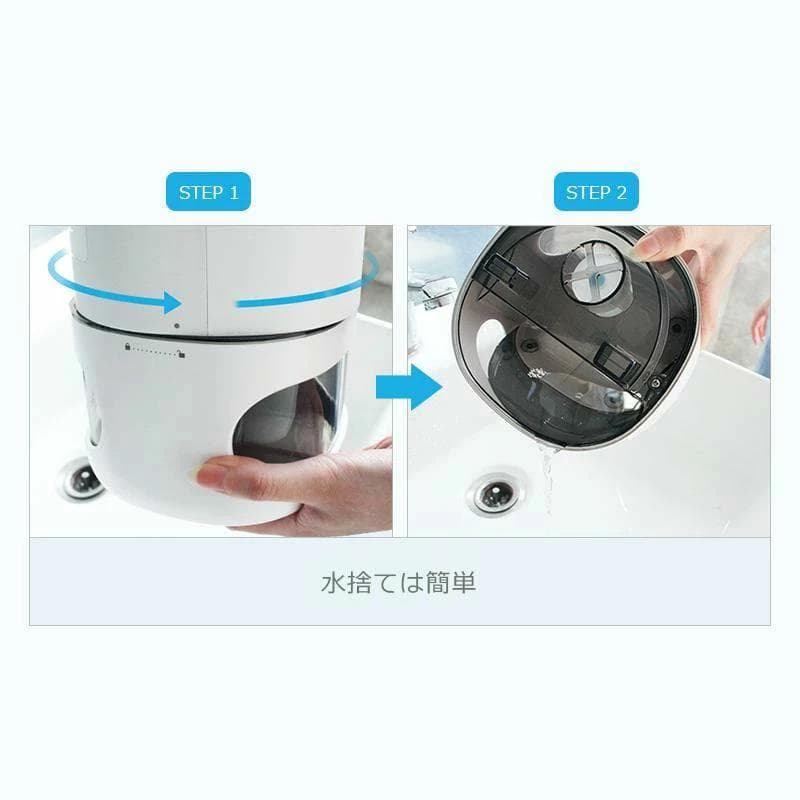 STEP 1

STEP 2

水捨ては簡単