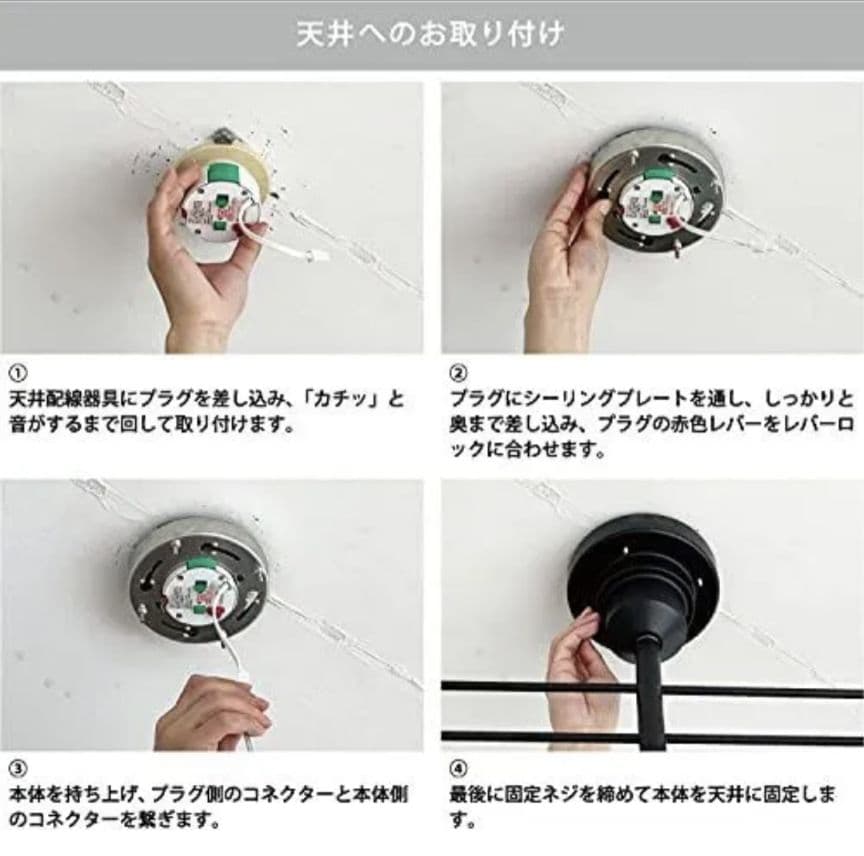 天井へのお取り付け

①
天井配線器具にプラグを差し込み、「カチッ」と音がするまで回して取り付けます。

②
プラグにシーリングプレートを通し、しっかりと奥まで差し込み、プラグの赤色レバーをレバーロックに合わせます。

③
本体を持ち上げ、プラグ側のコネクターと本体側のコネクターを繋ぎます。

④
最後に固定ネジを締めて本体を天井に固定します。