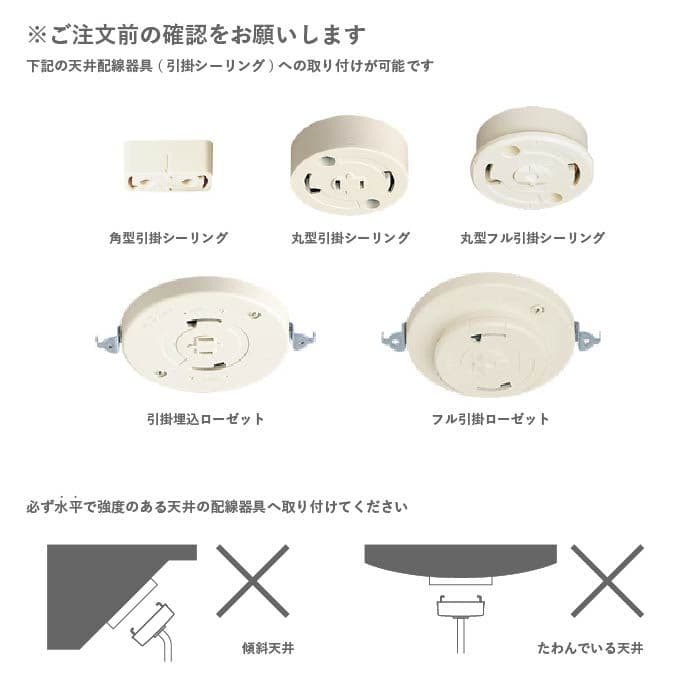 ※ご注文前の確認をお願いします

下記の天井配線器具（引掛シーリング）への取り付けが可能です

角型引掛シーリング

丸型引掛シーリング

丸型フル引掛シーリング

引掛埋込ローゼット

フル引掛ローゼット

必ず水平で強度のある天井の配線器具へ取り付けてください

傾斜天井

たわんでいる天井