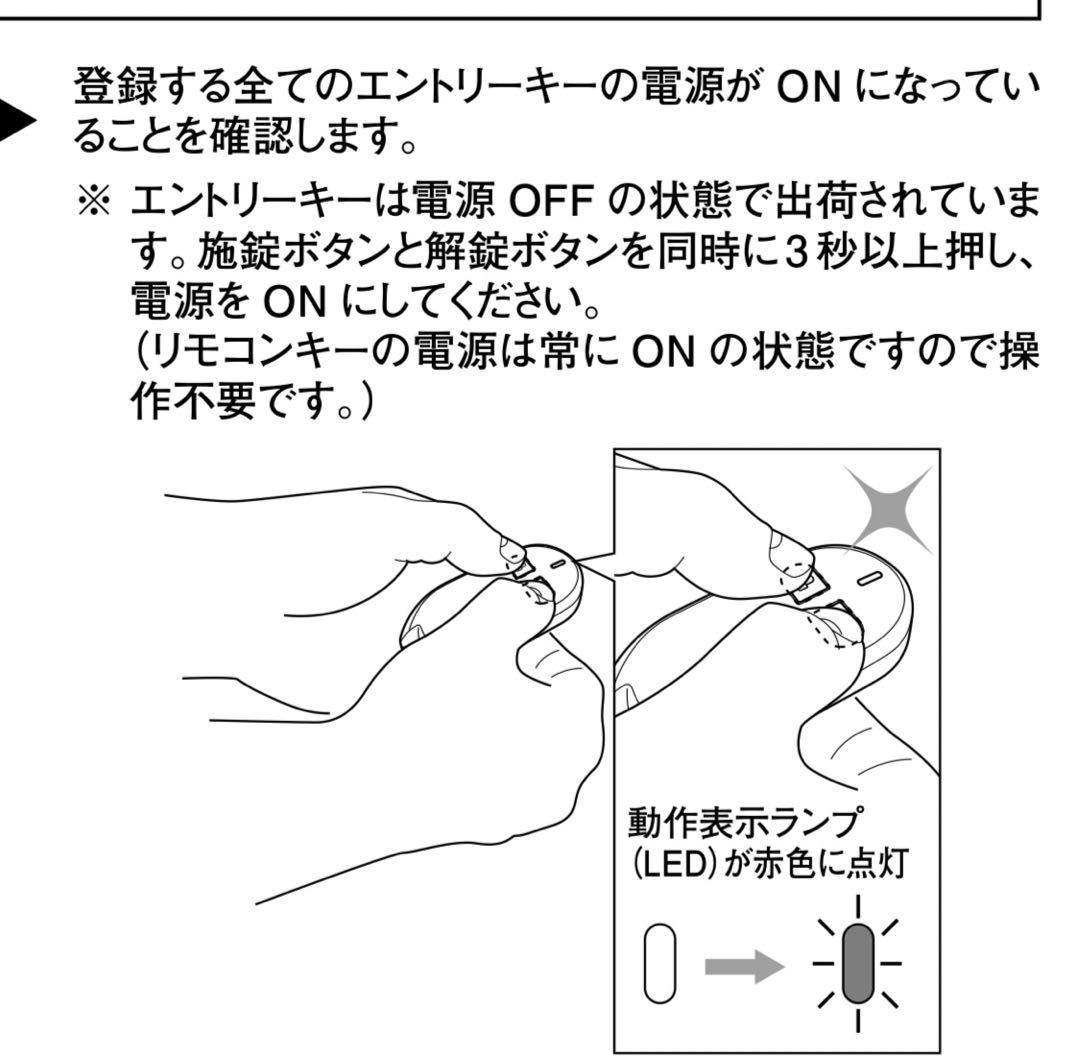 登録する全てのエントリーキーの電源が ON になっていることを確認します。

※ エントリーキーは電源 OFF の状態で出荷されています。施錠ボタンと解錠ボタンを同時に3秒以上押し、電源を ON にしてください。
(リモコンキーの電源は常に ON の状態ですので操作不要です。)

動作表示ランプ
(LED)が赤色に点灯