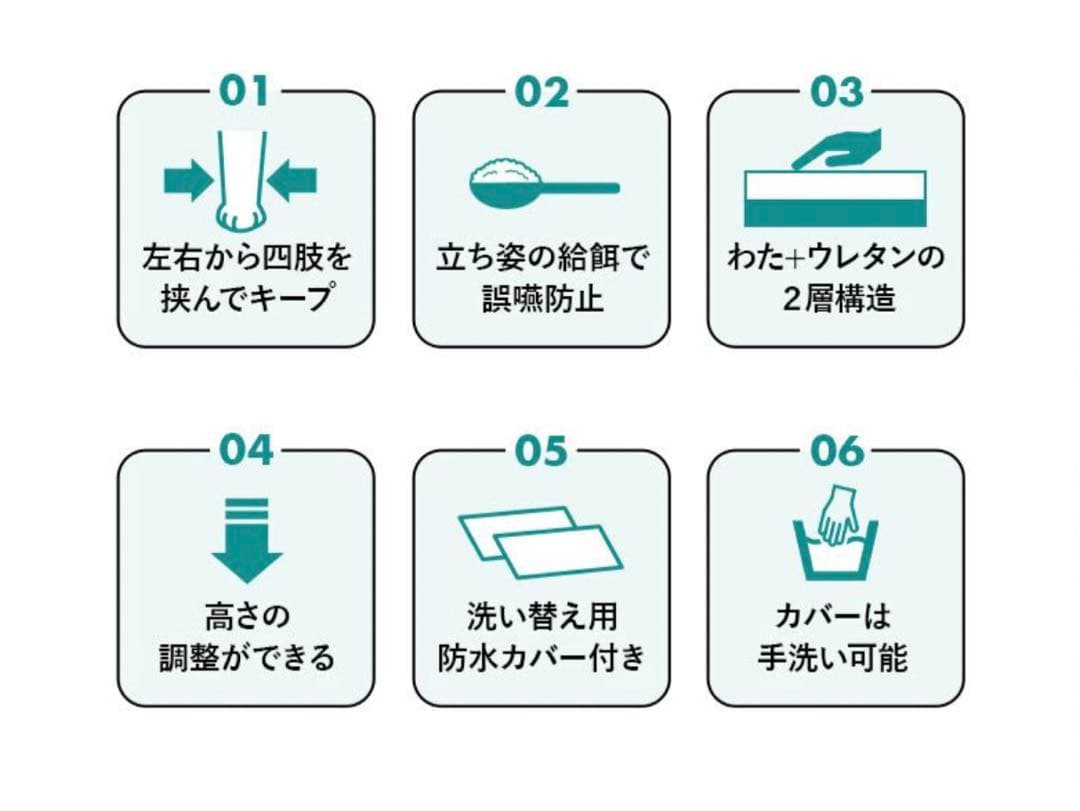 01
左右から四肢を挟んでキープ

02
立ち姿の給餌で誤嚥防止

03
わた+ウレタンの2層構造

04
高さの調整ができる

05
洗い替え用防水カバー付き

06
カバーは手洗い可能