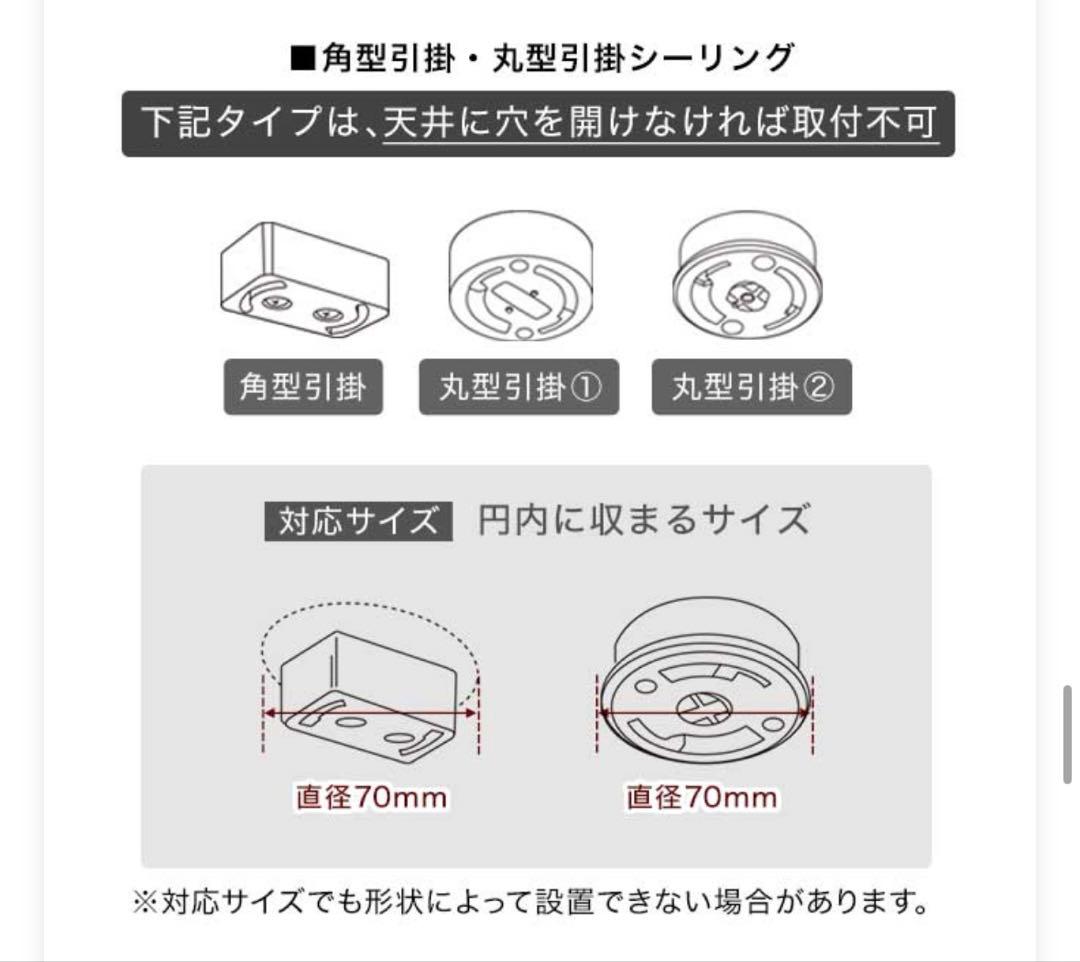 ■角型引掛・丸型引掛シーリング

下記タイプは、天井に穴を開けなければ取付不可

角型引掛

丸型引掛①

丸型引掛②

対応サイズ 円内に収まるサイズ

直径70mm

直径70mm

※対応サイズでも形状によって設置できない場合があります。