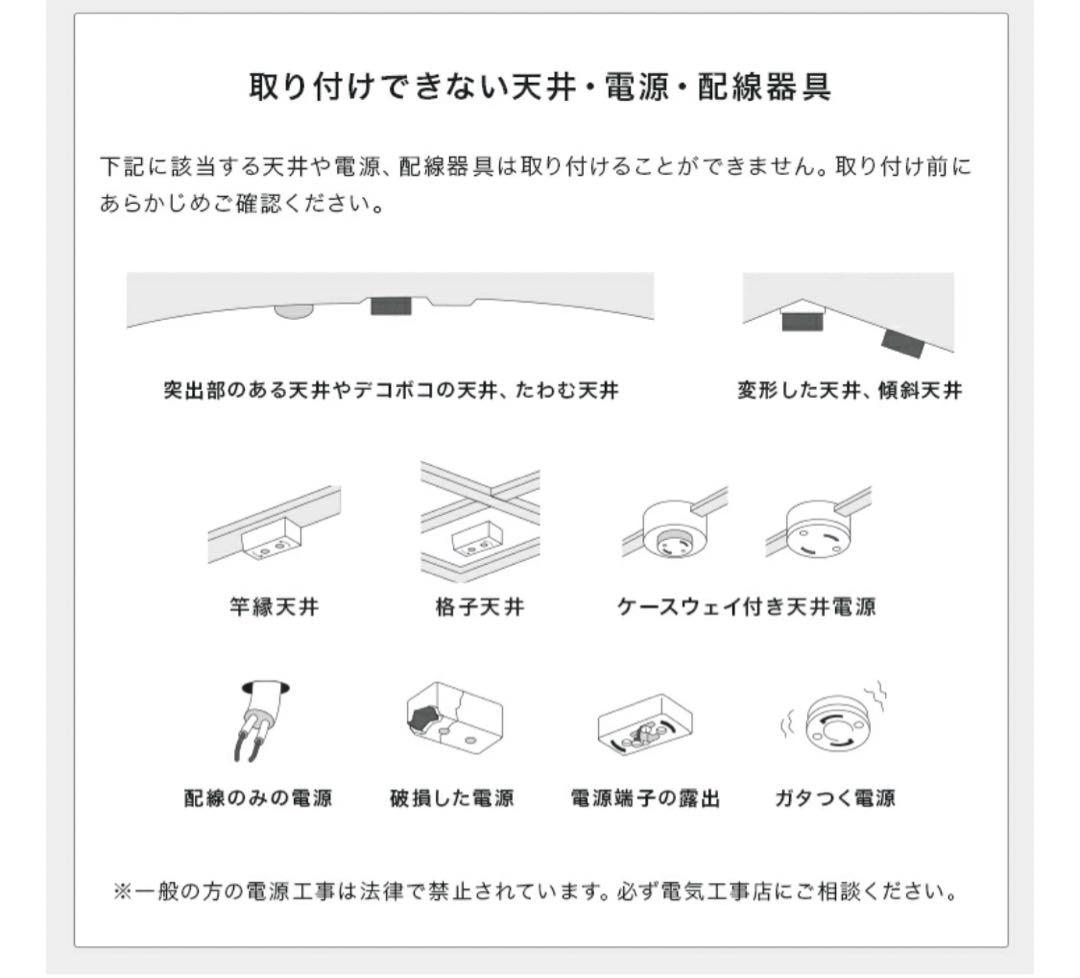 取り付けできない天井・電源・配線器具

下記に該当する天井や電源、配線器具は取り付けることができません。取り付け前にあらかじめご確認ください。

突出部のある天井やデコボコの天井、たわむ天井

変形した天井、傾斜天井

竿縁天井

格子天井

ケースウェイ付き天井電源

配線のみの電源

破損した電源

電源端子の露出

ガタつく電源

※一般の方の電源工事は法律で禁止されています。必ず電気工事店にご相談ください。