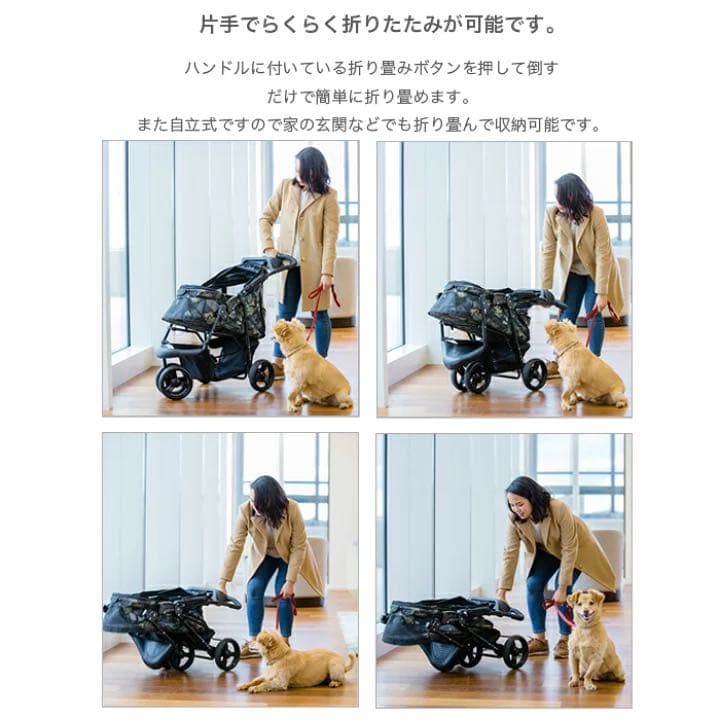 片手でらくらく折りたたみが可能です。

ハンドルに付いている折り畳みボタンを押して倒すだけで簡単に折り畳めます。
また自立式ですので家の玄関などでも折り畳んで収納可能です。