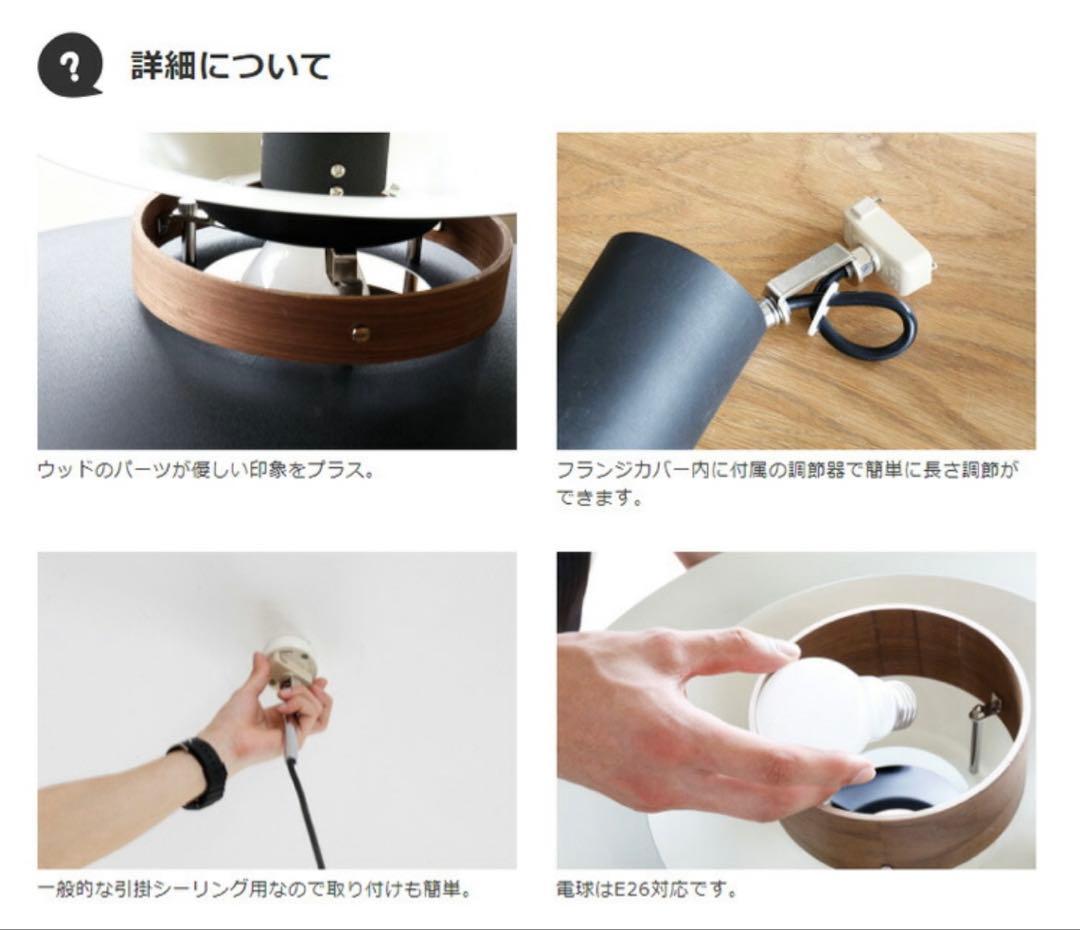 ?

詳細について

ウッドのパーツが優しい印象をプラス。

フランジカバー内に付属の調節器で簡単に長さ調節ができます。

一般的な引掛シーリング用なので取り付けも簡単。

電球はE26対応です。